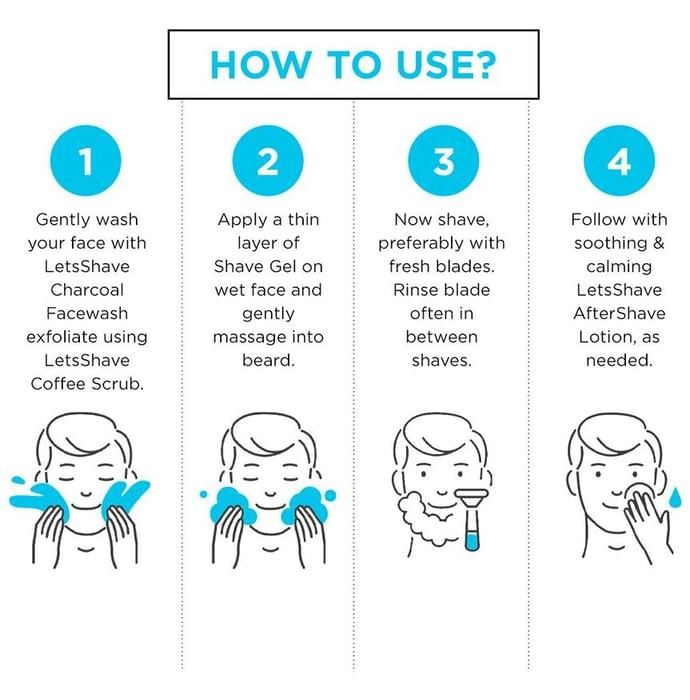 HOW TO USE?

1

Gently wash your face with LetsShave Charcoal Facewash exfoliate using LetsShave Coffee Scrub.

2

Apply a thin layer of Shave Gel on wet face and gently massage into beard.

3

Now shave, preferably with fresh blades. Rinse blade often in between shaves.

4

Follow with soothing & calming LetsShave AfterShave Lotion, as needed.