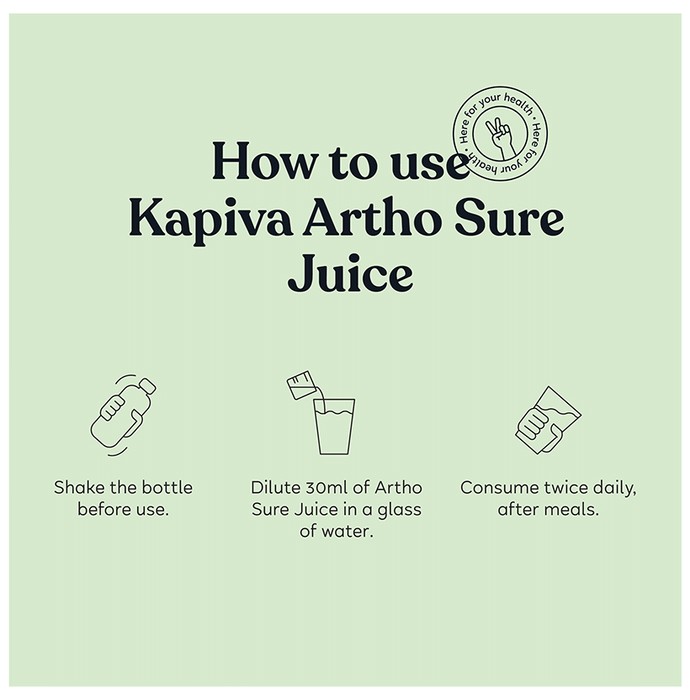 Here for your health • Here for your health •

How to use Kapiva Artho Sure Juice

Shake the bottle before use.

Dilute 30ml of Artho Sure Juice in a glass of water.

Consume twice daily, after meals.