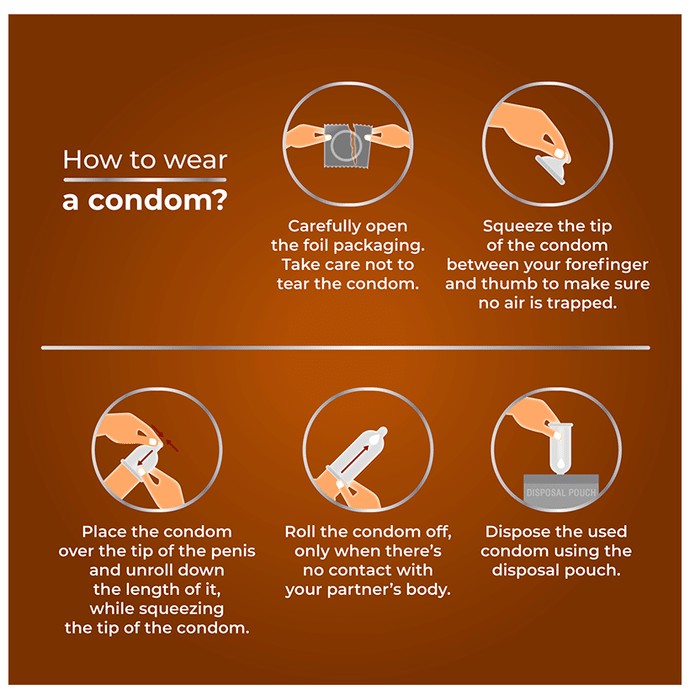 How to wear
a condom?

Carefully open the foil packaging. Take care not to tear the condom.

Squeeze the tip of the condom between your forefinger and thumb to make sure no air is trapped.

Place the condom over the tip of the penis and unroll down the length of it, while squeezing the tip of the condom.

Roll the condom off, only when there's no contact with your partner's body.

DISPOSAL POUCH

Dispose the used condom using the disposal pouch.