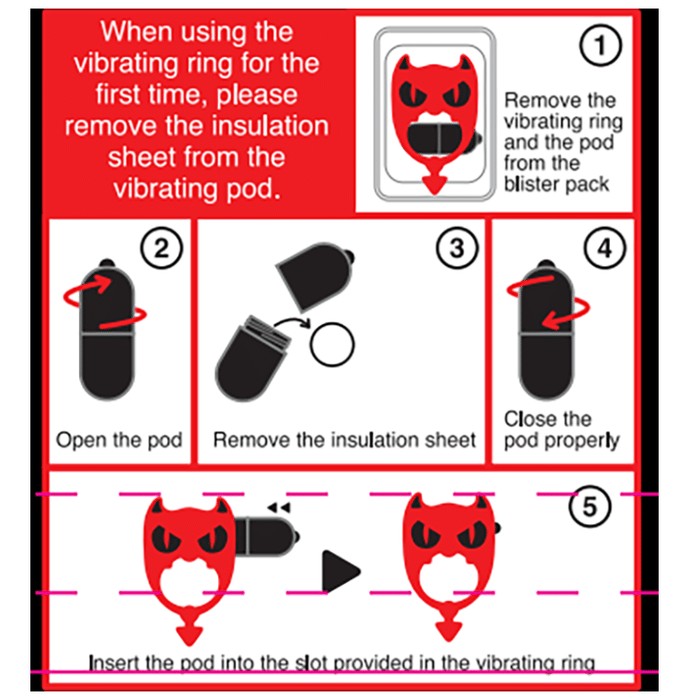 When using the vibrating ring for the first time, please remove the insulation sheet from the vibrating pod.

1

Remove the vibrating ring and the pod from the blister pack

2

Open the pod

3

Remove the insulation sheet

4

Close the pod properly

5

Insert the pod into the slot provided in the vibrating ring