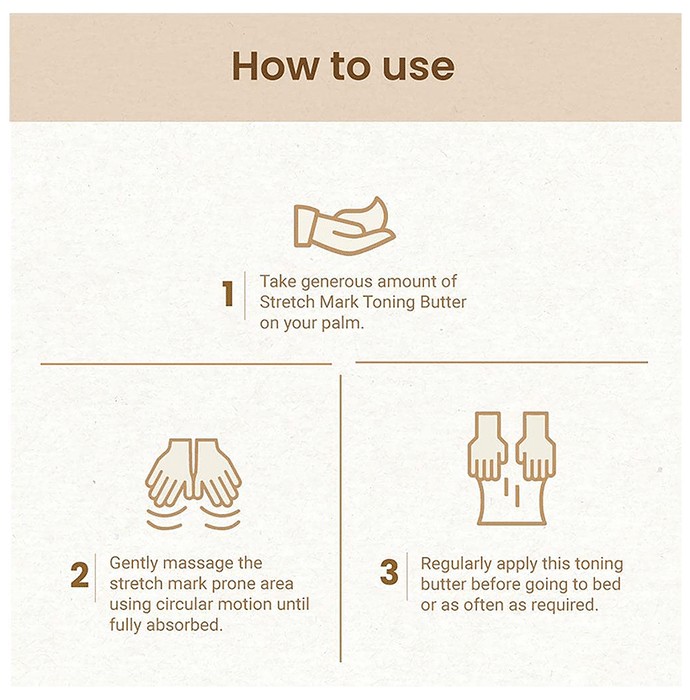 How to use

1 Take generous amount of Stretch Mark Toning Butter on your palm.

2 Gently massage the stretch mark prone area using circular motion until fully absorbed.

3 Regularly apply this toning butter before going to bed or as often as required.