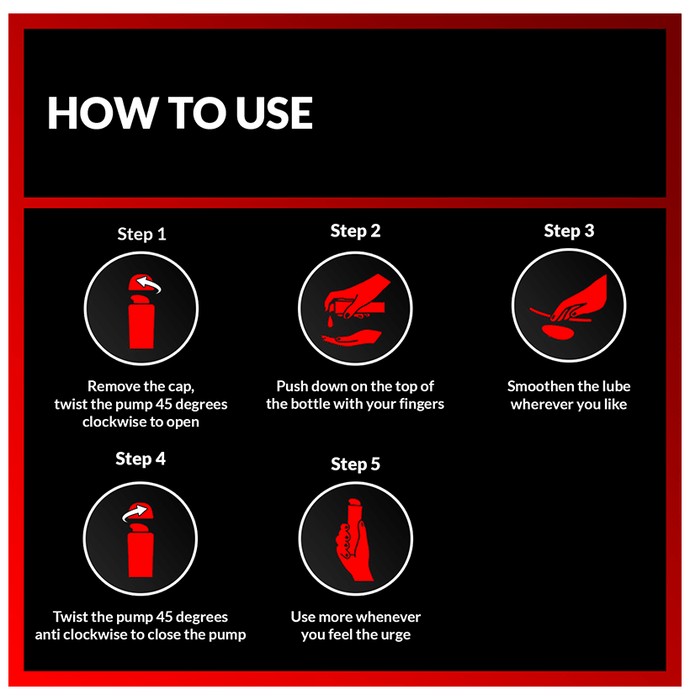 HOW TO USE

Step 1

Remove the cap, twist the pump 45 degrees clockwise to open

Step 2

Push down on the top of the bottle with your fingers

Step 3

Smoothen the lube wherever you like

Step 4

Twist the pump 45 degrees anti clockwise to close the pump

Step 5

Use more whenever you feel the urge