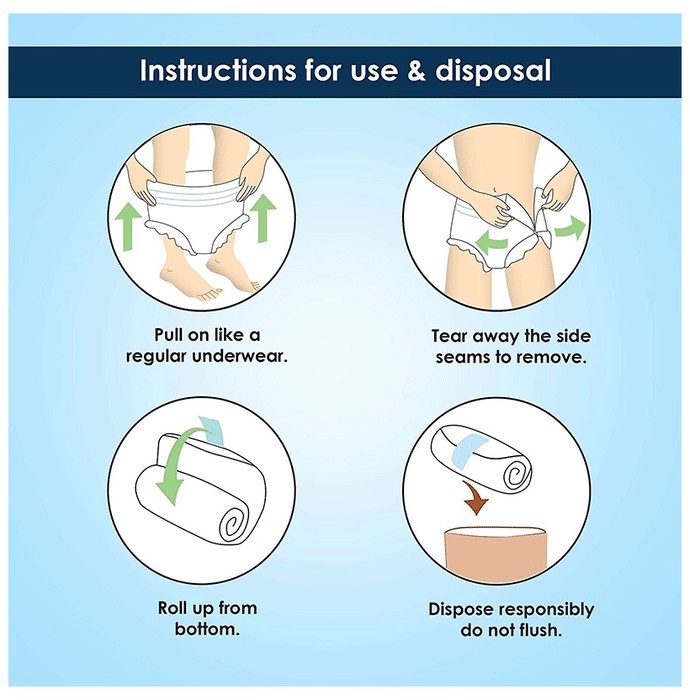 Instructions for use & disposal

Pull on like a regular underwear.

Tear away the side seams to remove.

Roll up from bottom.

Dispose responsibly do not flush.