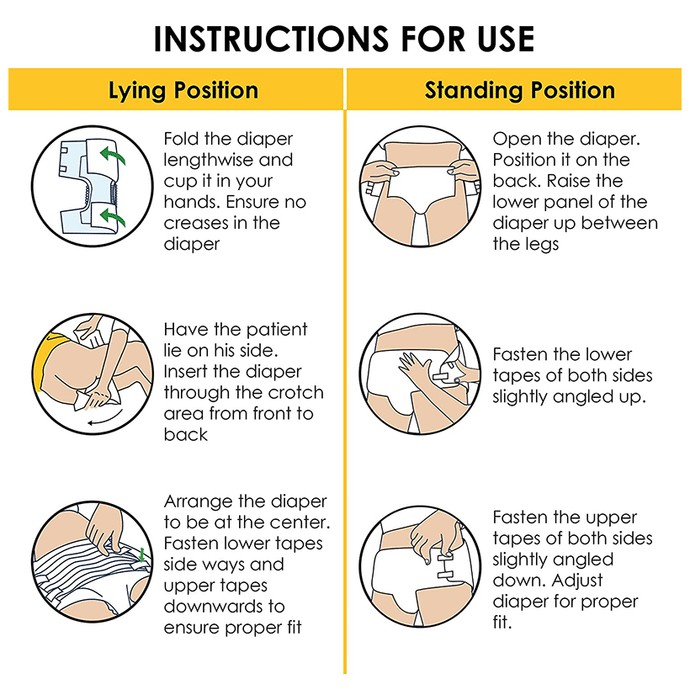 INSTRUCTIONS FOR USE

Lying Position

Fold the diaper lengthwise and cup it in your hands. Ensure no creases in the diaper

Have the patient lie on his side. Insert the diaper through the crotch area from front to back

Arrange the diaper to be at the center. Fasten lower tapes side ways and upper tapes downwards to ensure proper fit

Standing Position

Open the diaper. Position it on the back. Raise the lower panel of the diaper up between the legs

Fasten the lower tapes of both sides slightly angled up.

Fasten the upper tapes of both sides slightly angled down. Adjust diaper for proper fit.