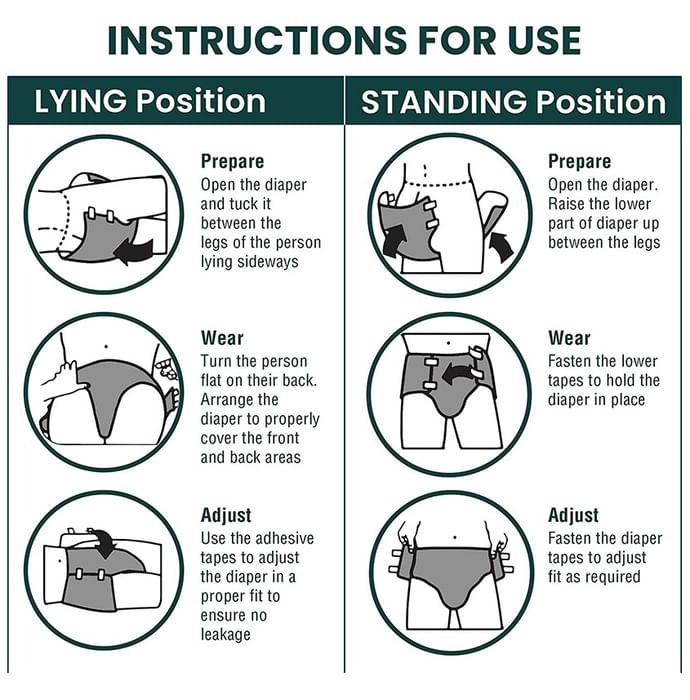 INSTRUCTIONS FOR USE

LYING Position

Prepare
Open the diaper and tuck it between the legs of the person lying sideways

Wear
Turn the person flat on their back. Arrange the diaper to properly cover the front and back areas

Adjust
Use the adhesive tapes to adjust the diaper in a proper fit to ensure no leakage

STANDING Position

Prepare
Open the diaper. Raise the lower part of diaper up between the legs

Wear
Fasten the lower tapes to hold the diaper in place

Adjust
Fasten the diaper tapes to adjust fit as required