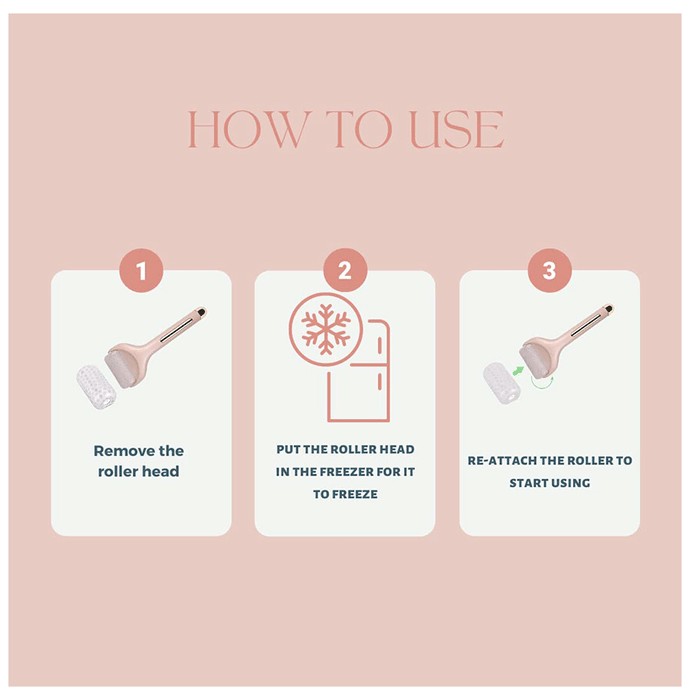 HOW TO USE

1

Remove the roller head

2

PUT THE ROLLER HEAD IN THE FREEZER FOR IT TO FREEZE

3

RE-ATTACH THE ROLLER TO START USING