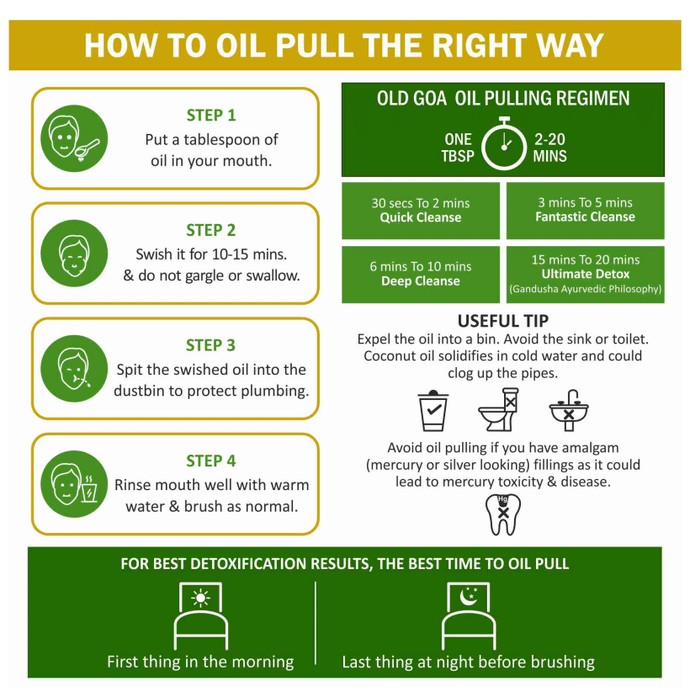 HOW TO OIL PULL THE RIGHT WAY

STEP 1
Put a tablespoon of oil in your mouth.

STEP 2
Swish it for 10-15 mins. & do not gargle or swallow.

STEP 3
Spit the swished oil into the dustbin to protect plumbing.

STEP 4
Rinse mouth well with warm water & brush as normal.

OLD GOA OIL PULLING REGIMEN

ONE TBSP

2-20 MINS

30 secs To 2 mins
Quick Cleanse

3 mins To 5 mins
Fantastic Cleanse

6 mins To 10 mins
Deep Cleanse

15 mins To 20 mins
Ultimate Detox
(Gandusha Ayurvedic Philosophy)

USEFUL TIP
Expel the oil into a bin. Avoid the sink or toilet. Coconut oil solidifies in cold water and could clog up the pipes.

Avoid oil pulling if you have amalgam (mercury or silver looking) fillings as it could lead to mercury toxicity & disease.

Hg

FOR BEST DETOXIFICATION RESULTS, THE BEST TIME TO OIL PULL

First thing in the morning

Last thing at night before brushing