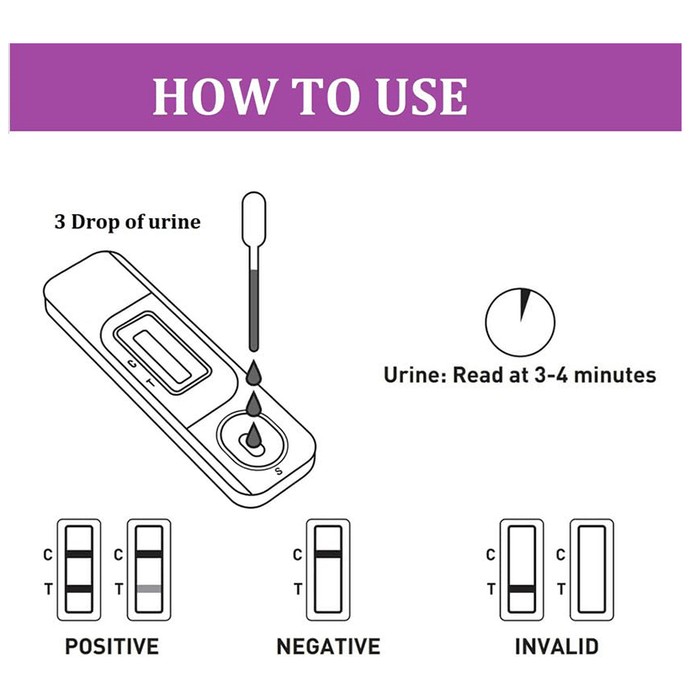 HOW TO USE

3 Drop of urine

C T

S

Urine: Read at 3-4 minutes

C
T

C
T

POSITIVE

C
T

NEGATIVE

C
T

C
T

INVALID