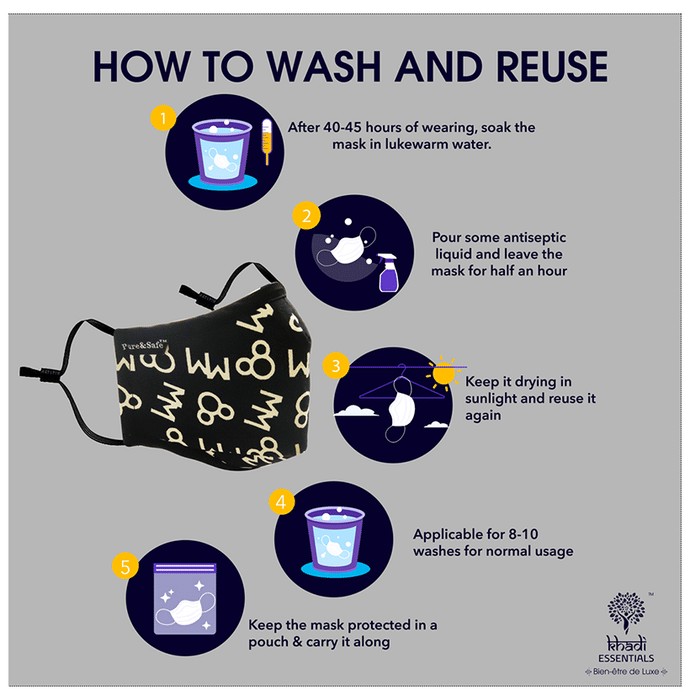 HOW TO WASH AND REUSE

1
After 40-45 hours of wearing, soak the mask in lukewarm water.

2
Pour some antiseptic liquid and leave the mask for half an hour

Pure&Safe™

3
Keep it drying in sunlight and reuse it again

4
Applicable for 8-10 washes for normal usage

5
Keep the mask protected in a pouch & carry it along

™
khadi
ESSENTIALS
Bien-être de Luxe