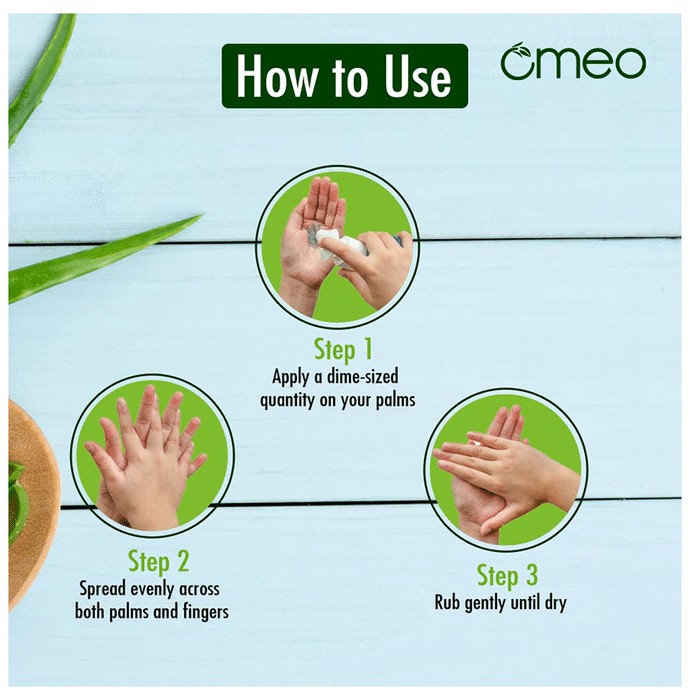 How to Use

omeo

Step 1
Apply a dime-sized quantity on your palms

Step 2
Spread evenly across both palms and fingers

Step 3
Rub gently until dry