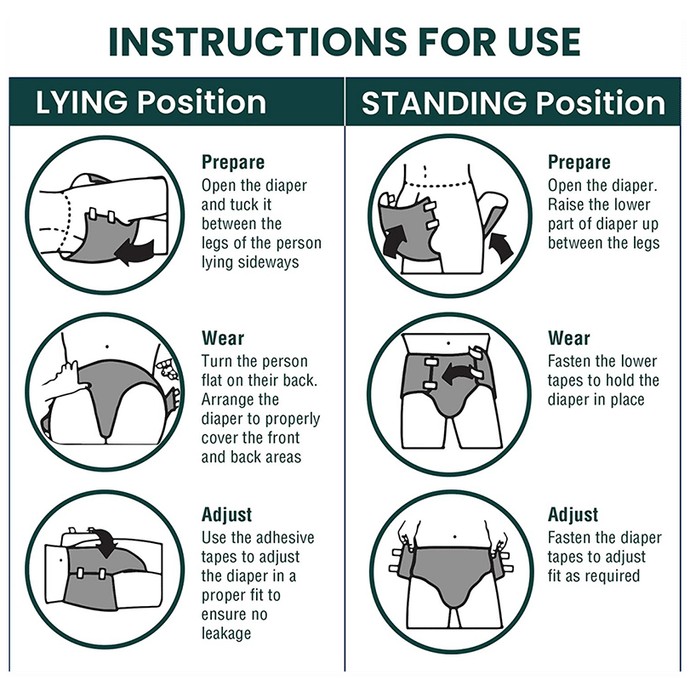 INSTRUCTIONS FOR USE

LYING Position

Prepare
Open the diaper and tuck it between the legs of the person lying sideways

Wear
Turn the person flat on their back. Arrange the diaper to properly cover the front and back areas

Adjust
Use the adhesive tapes to adjust the diaper in a proper fit to ensure no leakage

STANDING Position

Prepare
Open the diaper. Raise the lower part of diaper up between the legs

Wear
Fasten the lower tapes to hold the diaper in place

Adjust
Fasten the diaper tapes to adjust fit as required