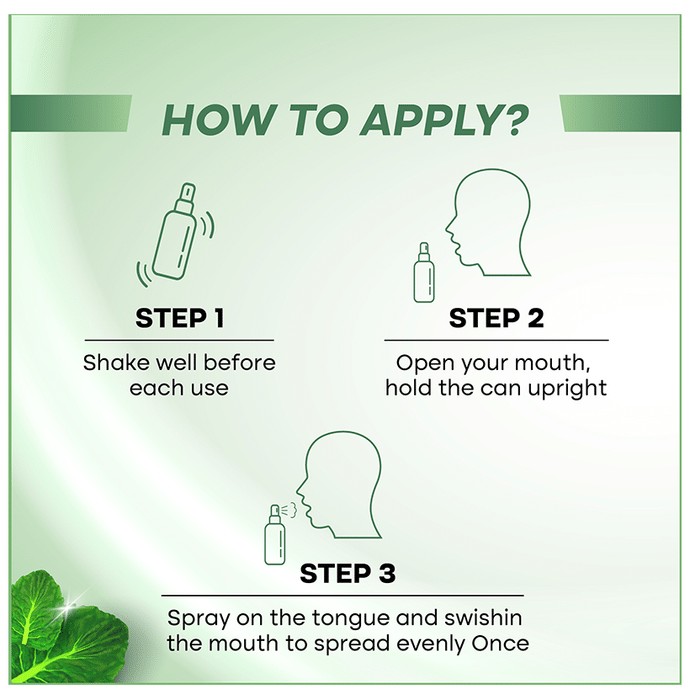 HOW TO APPLY?

STEP 1

Shake well before each use

STEP 2

Open your mouth, hold the can upright

STEP 3

Spray on the tongue and swishin the mouth to spread evenly Once