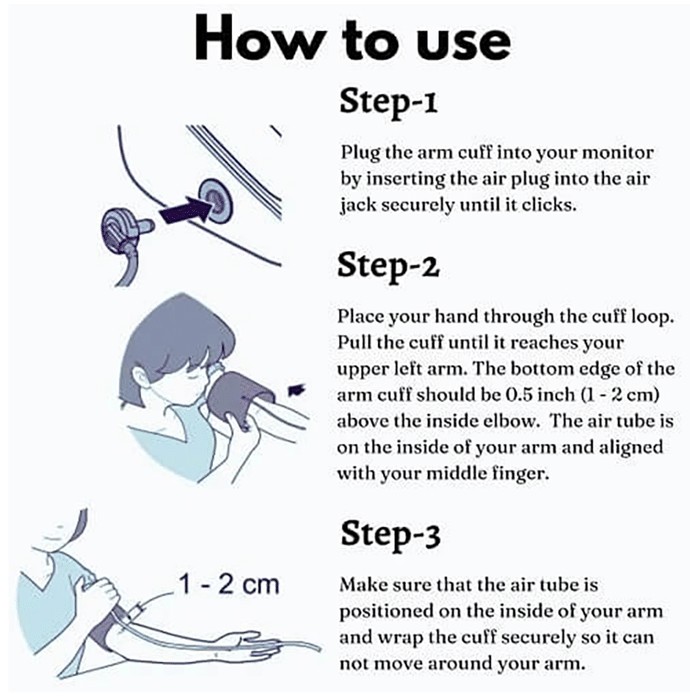 How to use

Step-1

Plug the arm cuff into your monitor by inserting the air plug into the air jack securely until it clicks.

Step-2

Place your hand through the cuff loop. Pull the cuff until it reaches your upper left arm. The bottom edge of the arm cuff should be 0.5 inch (1 - 2 cm) above the inside elbow. The air tube is on the inside of your arm and aligned with your middle finger.

Step-3

1 - 2 cm

Make sure that the air tube is positioned on the inside of your arm and wrap the cuff securely so it can not move around your arm.