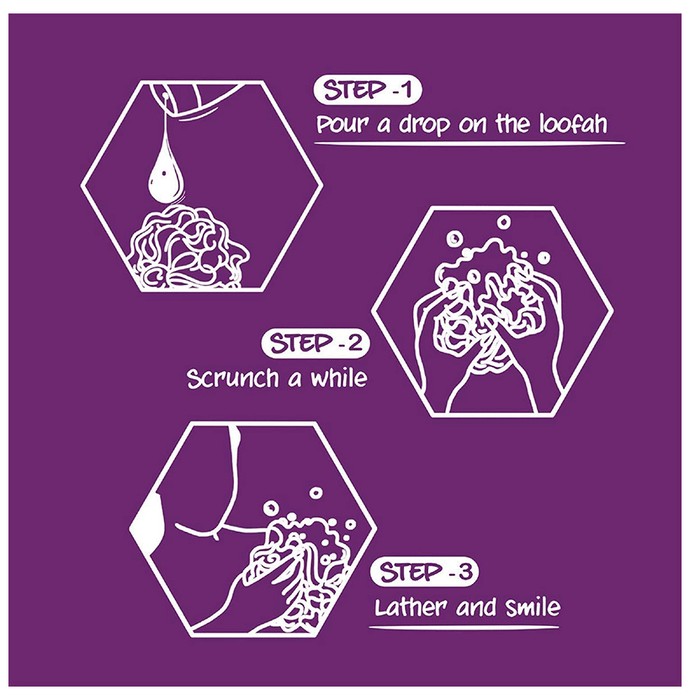 STEP -1
Pour a drop on the loofah

STEP -2
Scrunch a while

STEP -3
Lather and smile