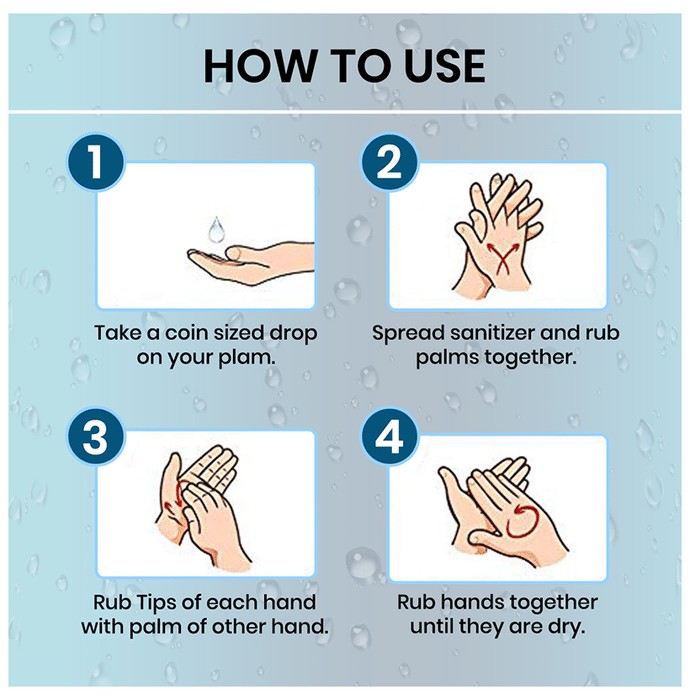 HOW TO USE

1

Take a coin sized drop on your plam.

2

Spread sanitizer and rub palms together.

3

Rub Tips of each hand with palm of other hand.

4

Rub hands together until they are dry.