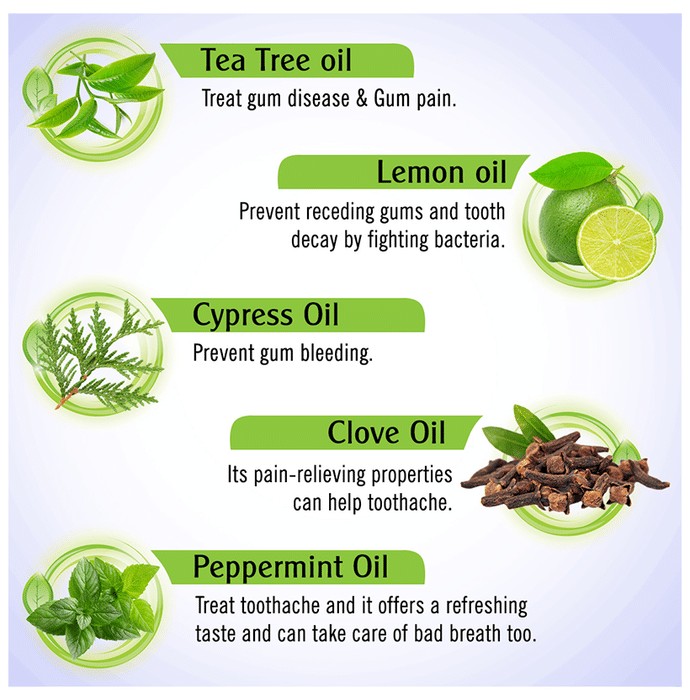 Tea Tree oil
Treat gum disease & Gum pain.

Lemon oil
Prevent receding gums and tooth decay by fighting bacteria.

Cypress Oil
Prevent gum bleeding.

Clove Oil
Its pain-relieving properties can help toothache.

Peppermint Oil
Treat toothache and it offers a refreshing taste and can take care of bad breath too.