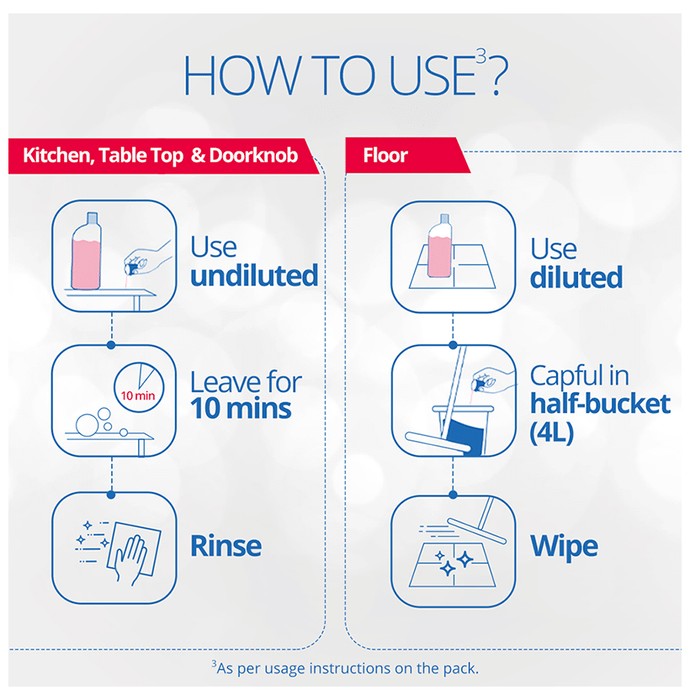 HOW TO USE$^3$?

Kitchen, Table Top & Doorknob

Use undiluted

10 min

Leave for 10 mins

Rinse

Floor

Use diluted

Capful in half-bucket (4L)

Wipe

$^3$As per usage instructions on the pack.