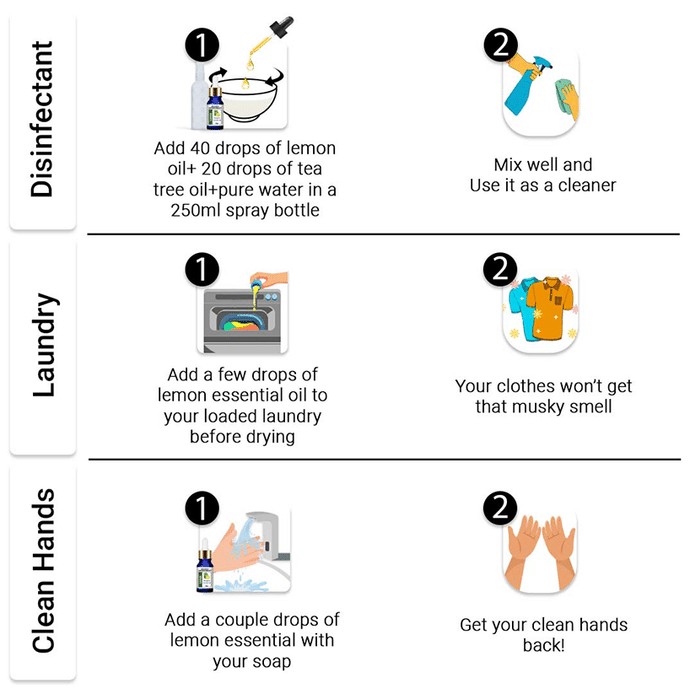 Disinfectant

1

Add 40 drops of lemon oil+ 20 drops of tea tree oil+pure water in a 250ml spray bottle

2

Mix well and Use it as a cleaner

Laundry

1

Add a few drops of lemon essential oil to your loaded laundry before drying

2

Your clothes won't get that musky smell

Clean Hands

1

Add a couple drops of lemon essential with your soap

2

Get your clean hands back!