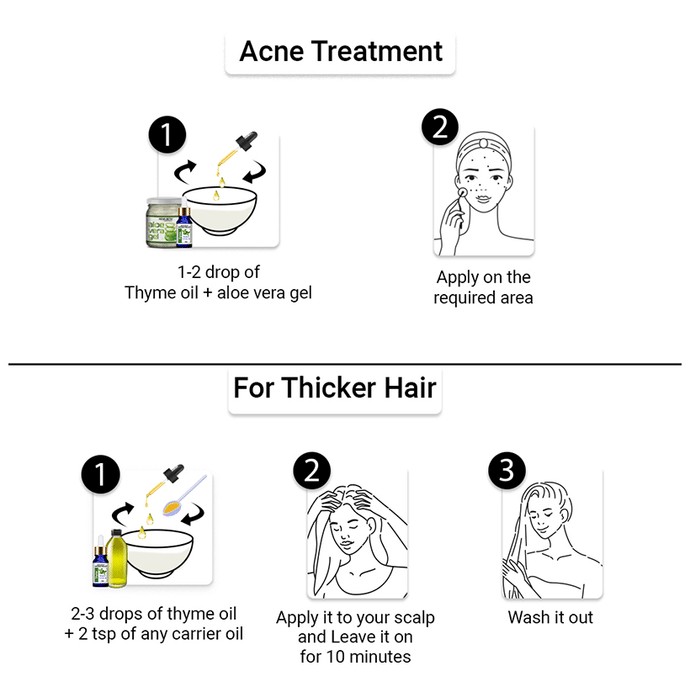 Acne Treatment

1

aloe vera gel

1-2 drop of Thyme oil + aloe vera gel

2

Apply on the required area

For Thicker Hair

1

2-3 drops of thyme oil + 2 tsp of any carrier oil

2

Apply it to your scalp and Leave it on for 10 minutes

3

Wash it out