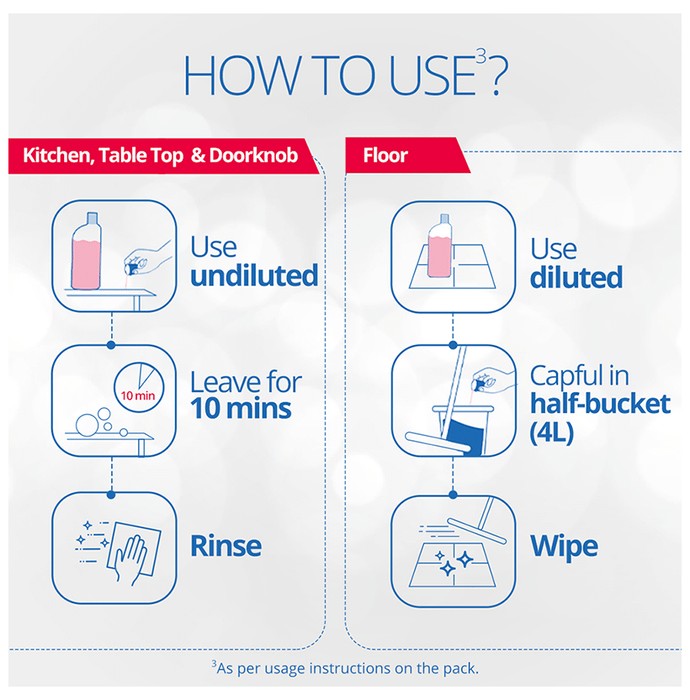 HOW TO USE$^3$?

Kitchen, Table Top & Doorknob

Use undiluted

10 min

Leave for 10 mins

Rinse

Floor

Use diluted

Capful in half-bucket (4L)

Wipe

$^3$As per usage instructions on the pack.