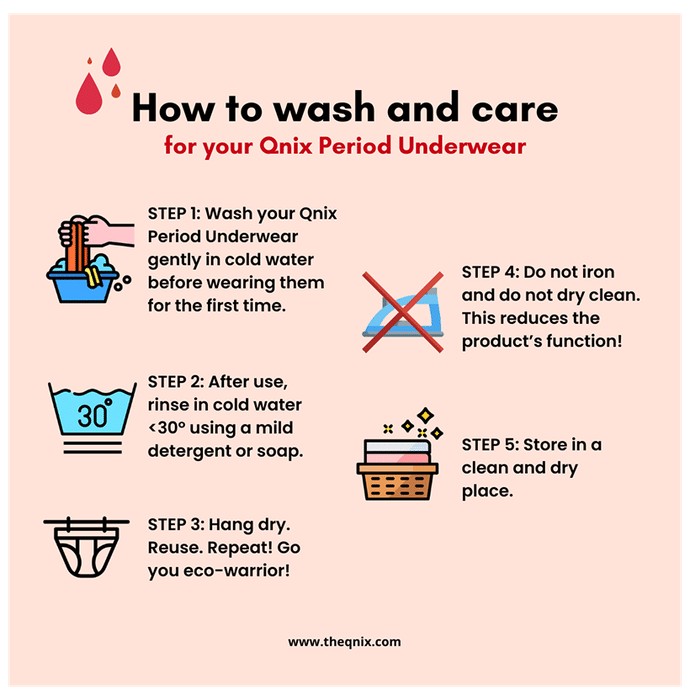 How to wash and care
for your Qnix Period Underwear

STEP 1: Wash your Qnix Period Underwear gently in cold water before wearing them for the first time.

30°

STEP 2: After use, rinse in cold water <30° using a mild detergent or soap.

STEP 3: Hang dry. Reuse. Repeat! Go you eco-warrior!

STEP 4: Do not iron and do not dry clean. This reduces the product's function!

STEP 5: Store in a clean and dry place.

www.theqnix.com