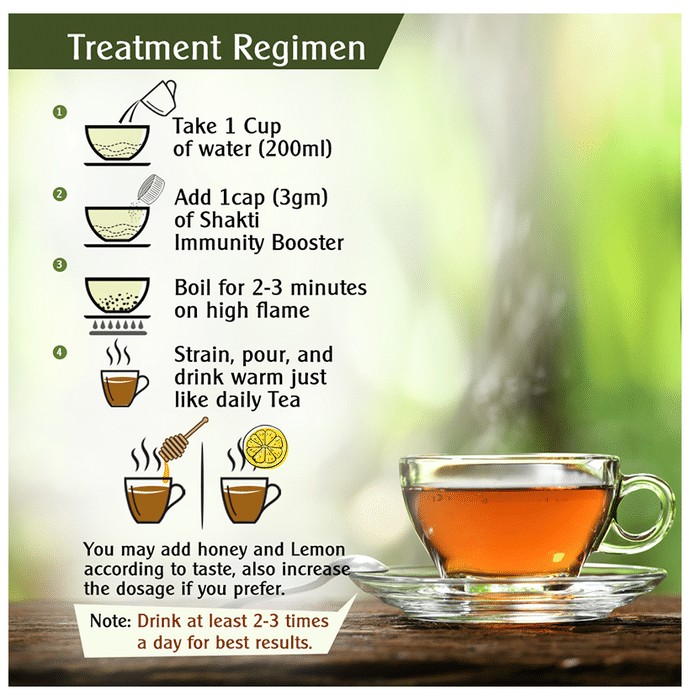 Treatment Regimen

1 Take 1 Cup of water (200ml)

2 Add 1cap (3gm) of Shakti Immunity Booster

3 Boil for 2-3 minutes on high flame

4 Strain, pour, and drink warm just like daily Tea

You may add honey and Lemon according to taste, also increase the dosage if you prefer.

Note: Drink at least 2-3 times a day for best results.