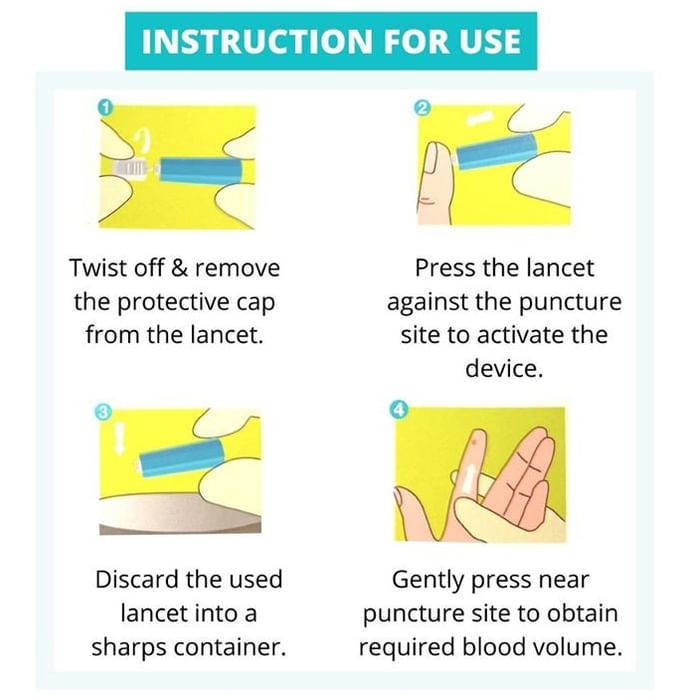 INSTRUCTION FOR USE

1

Twist off & remove the protective cap from the lancet.

2

Press the lancet against the puncture site to activate the device.

3

Discard the used lancet into a sharps container.

4

Gently press near puncture site to obtain required blood volume.