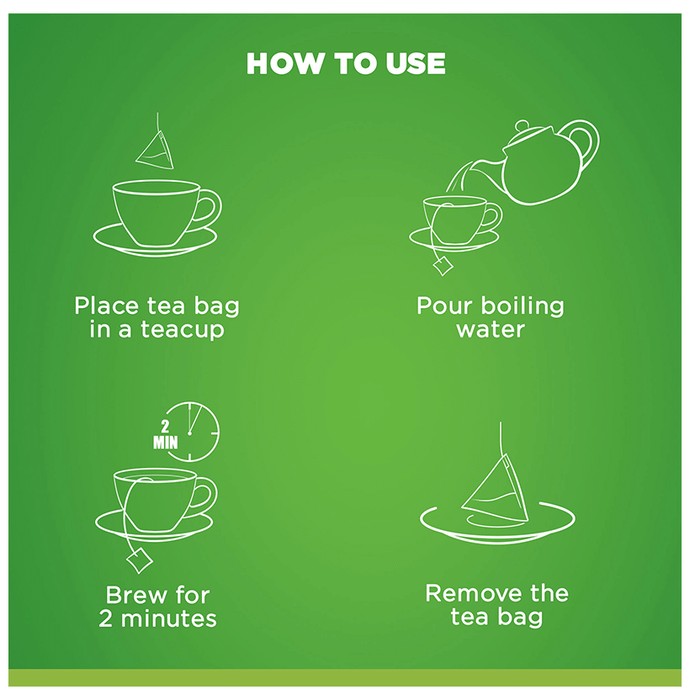 HOW TO USE

Place tea bag in a teacup

Pour boiling water

2 MIN

Brew for 2 minutes

Remove the tea bag