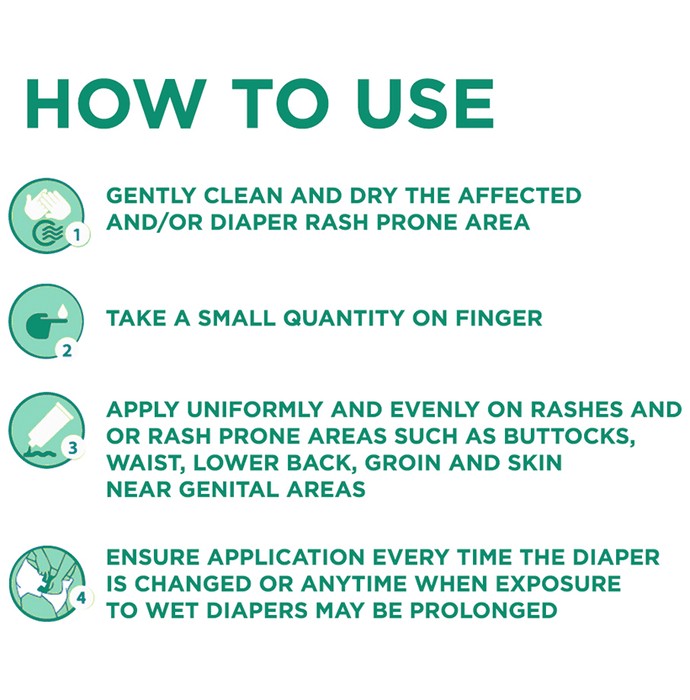 HOW TO USE

1
GENTLY CLEAN AND DRY THE AFFECTED AND/OR DIAPER RASH PRONE AREA

2
TAKE A SMALL QUANTITY ON FINGER

3
APPLY UNIFORMLY AND EVENLY ON RASHES AND OR RASH PRONE AREAS SUCH AS BUTTOCKS, WAIST, LOWER BACK, GROIN AND SKIN NEAR GENITAL AREAS

4
ENSURE APPLICATION EVERY TIME THE DIAPER IS CHANGED OR ANYTIME WHEN EXPOSURE TO WET DIAPERS MAY BE PROLONGED