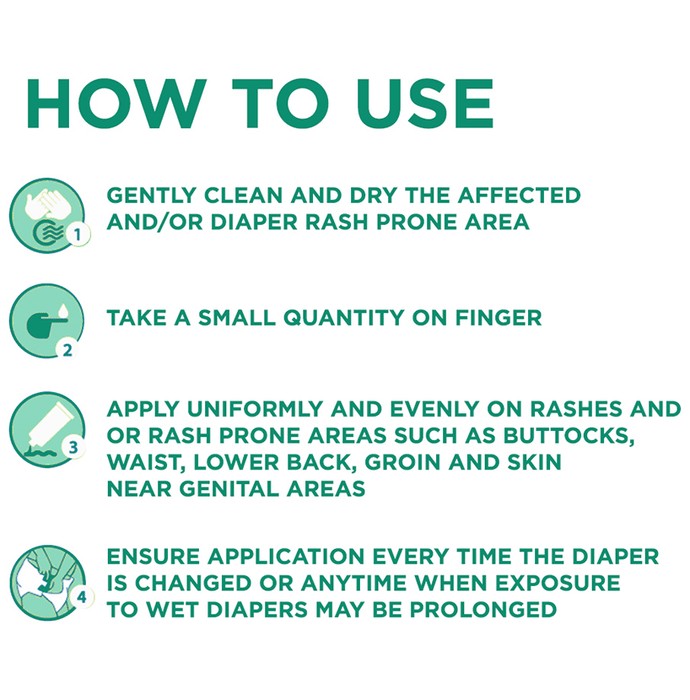 HOW TO USE

1 GENTLY CLEAN AND DRY THE AFFECTED AND/OR DIAPER RASH PRONE AREA

2 TAKE A SMALL QUANTITY ON FINGER

3 APPLY UNIFORMLY AND EVENLY ON RASHES AND OR RASH PRONE AREAS SUCH AS BUTTOCKS, WAIST, LOWER BACK, GROIN AND SKIN NEAR GENITAL AREAS

4 ENSURE APPLICATION EVERY TIME THE DIAPER IS CHANGED OR ANYTIME WHEN EXPOSURE TO WET DIAPERS MAY BE PROLONGED