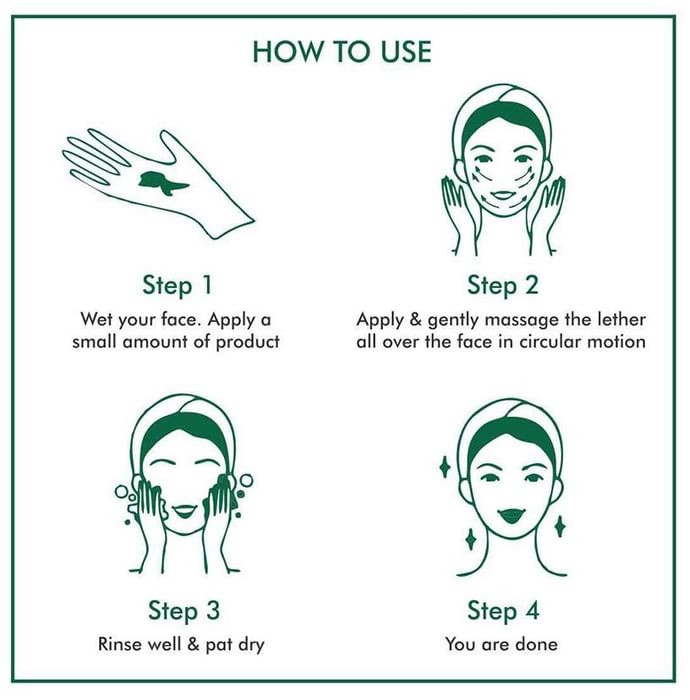 HOW TO USE

Step 1
Wet your face. Apply a small amount of product

Step 2
Apply & gently massage the lether all over the face in circular motion

Step 3
Rinse well & pat dry

Step 4
You are done