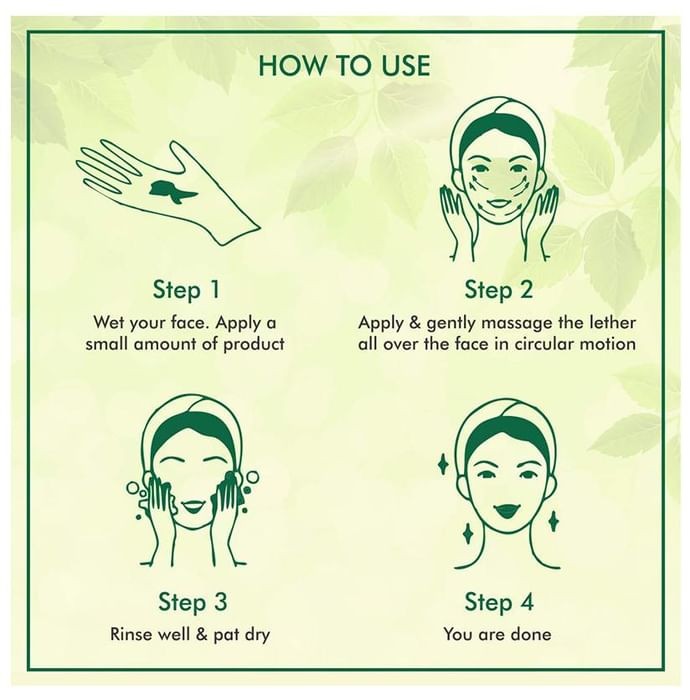 HOW TO USE

Step 1
Wet your face. Apply a small amount of product

Step 2
Apply & gently massage the lether all over the face in circular motion

Step 3
Rinse well & pat dry

Step 4
You are done