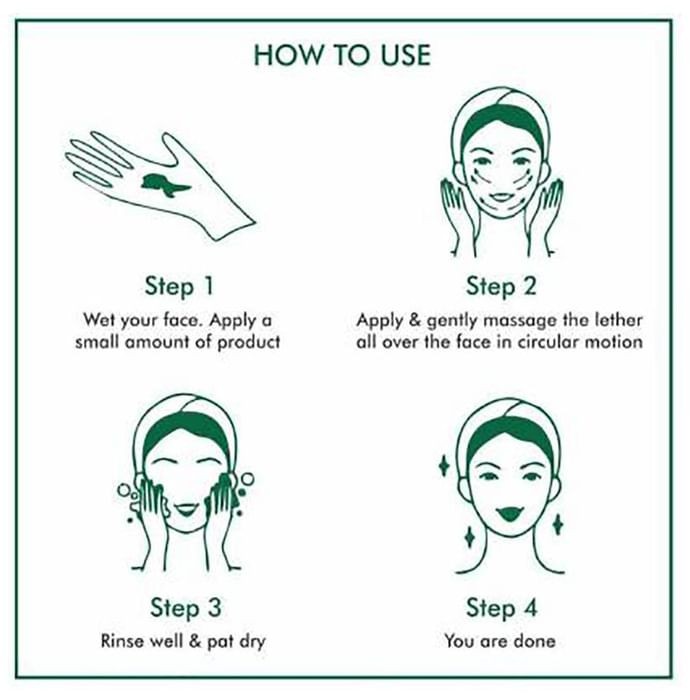 HOW TO USE

Step 1
Wet your face. Apply a small amount of product

Step 2
Apply & gently massage the lether all over the face in circular motion

Step 3
Rinse well & pat dry

Step 4
You are done