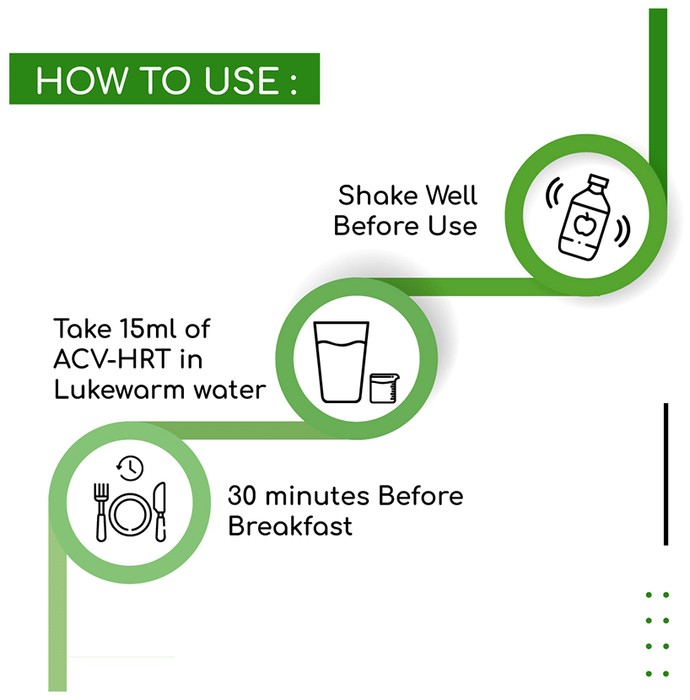 HOW TO USE :

Shake Well Before Use

Take 15ml of ACV-HRT in Lukewarm water

30 minutes Before Breakfast