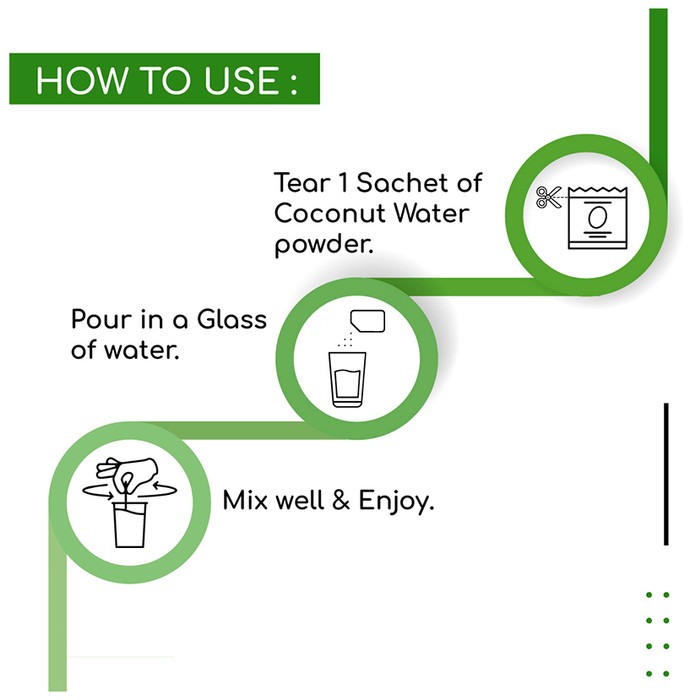 HOW TO USE :

Tear 1 Sachet of Coconut Water powder.

Pour in a Glass of water.

Mix well & Enjoy.