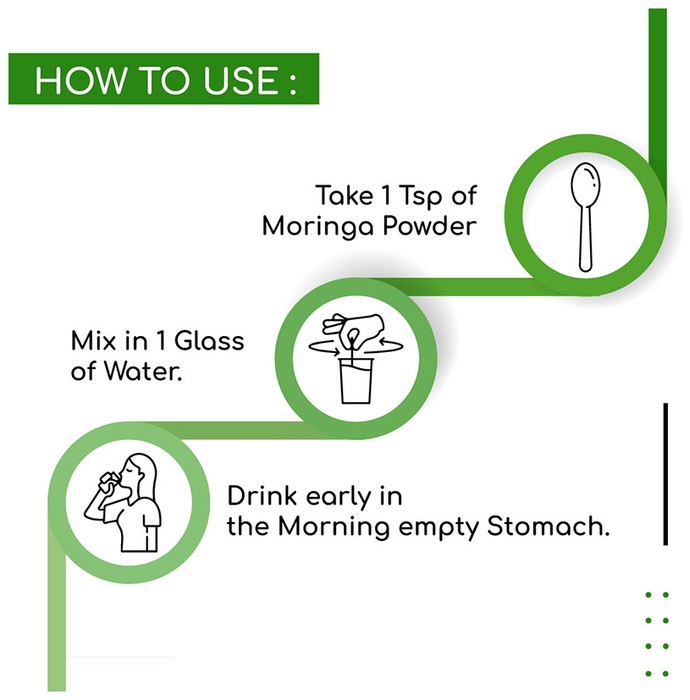 HOW TO USE :

Take 1 Tsp of Moringa Powder

Mix in 1 Glass of Water.

Drink early in the Morning empty Stomach.