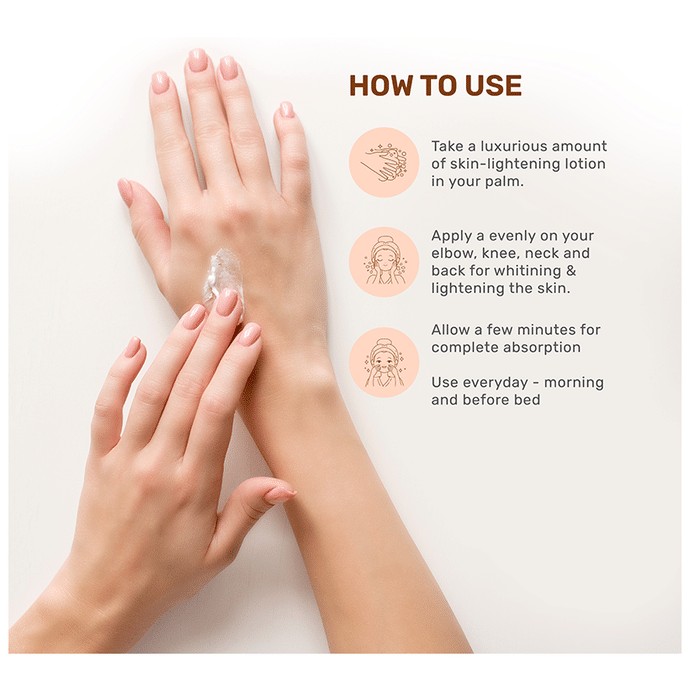 HOW TO USE

Take a luxurious amount of skin-lightening lotion in your palm.

Apply a evenly on your elbow, knee, neck and back for whitining & lightening the skin.

Allow a few minutes for complete absorption

Use everyday - morning and before bed