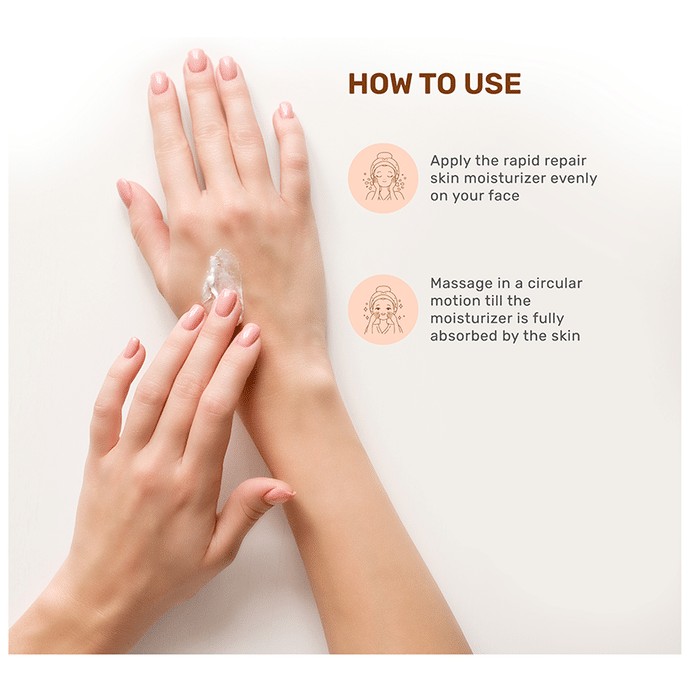 HOW TO USE

Apply the rapid repair skin moisturizer evenly on your face

Massage in a circular motion till the moisturizer is fully absorbed by the skin