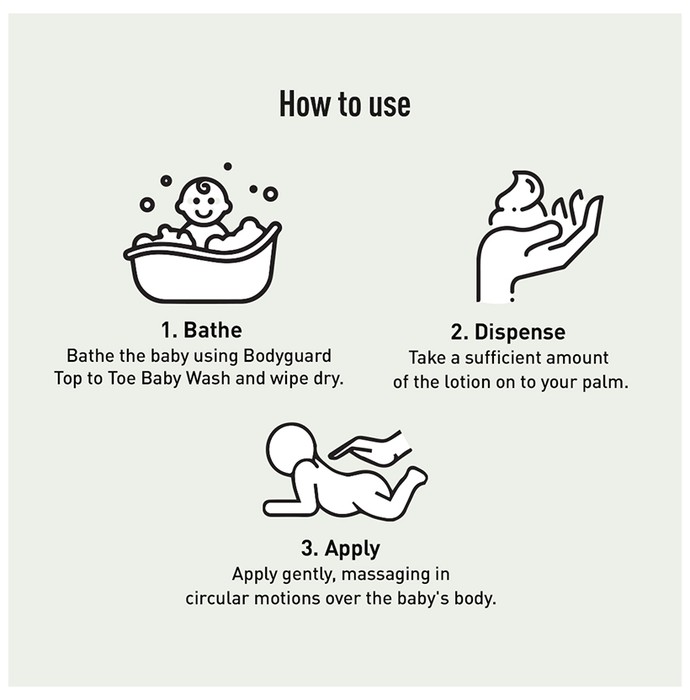 How to use

1. Bathe
Bathe the baby using Bodyguard Top to Toe Baby Wash and wipe dry.

2. Dispense
Take a sufficient amount of the lotion on to your palm.

3. Apply
Apply gently, massaging in circular motions over the baby's body.