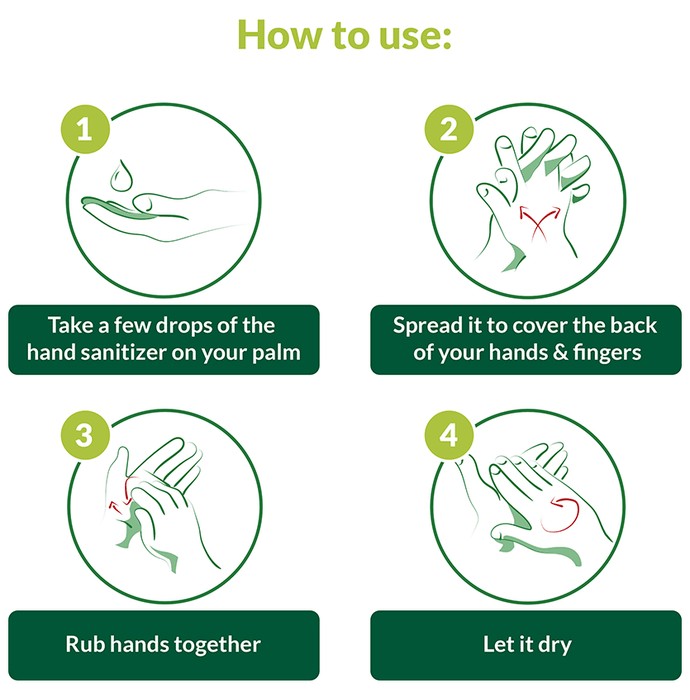 How to use:

1

Take a few drops of the hand sanitizer on your palm

2

Spread it to cover the back of your hands & fingers

3

Rub hands together

4

Let it dry