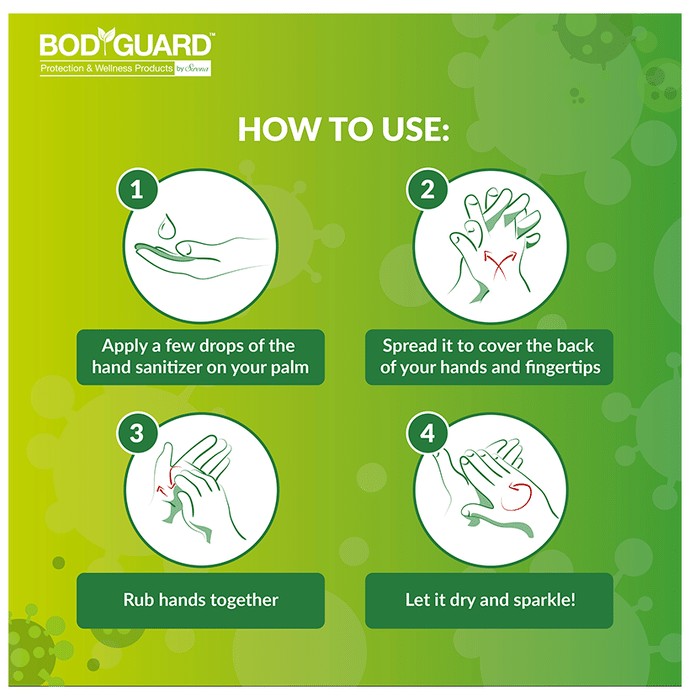 BODYGUARD™
Protection & Wellness Products by Sirona

HOW TO USE:

1

Apply a few drops of the hand sanitizer on your palm

2

Spread it to cover the back of your hands and fingertips

3

Rub hands together

4

Let it dry and sparkle!