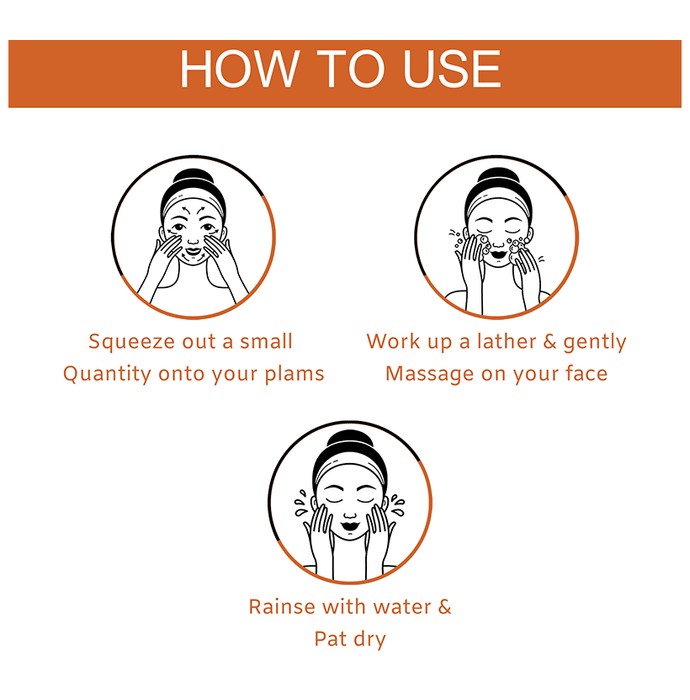 HOW TO USE

Squeeze out a small Quantity onto your plams

Work up a lather & gently Massage on your face

Rainse with water & Pat dry