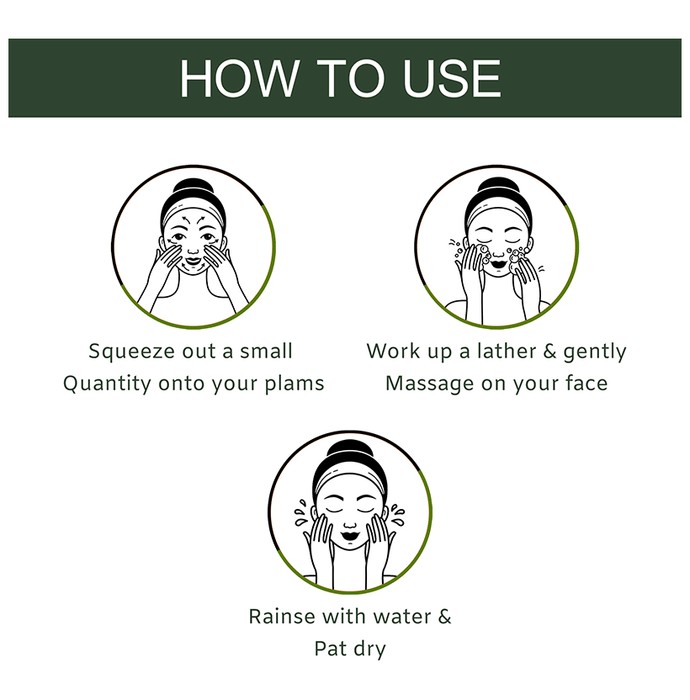 HOW TO USE

Squeeze out a small Quantity onto your plams

Work up a lather & gently Massage on your face

Rainse with water & Pat dry