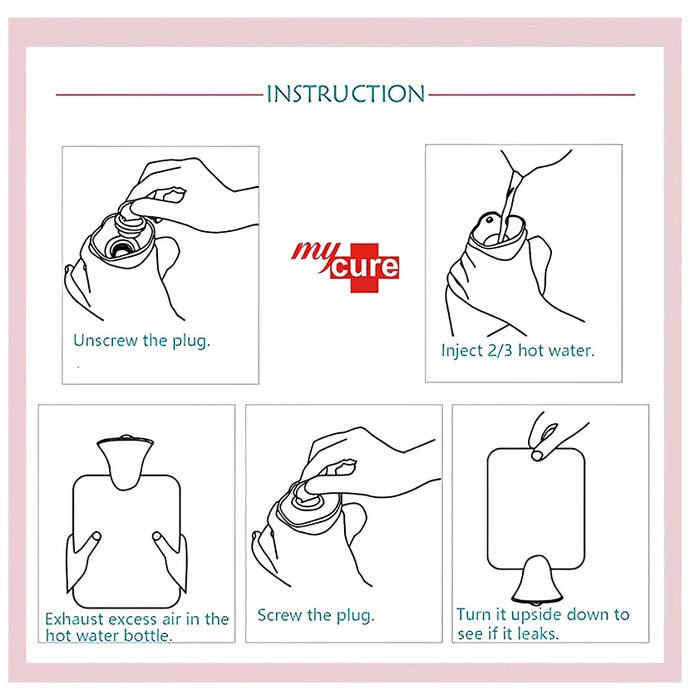 INSTRUCTION

Unscrew the plug.

my cure

Inject 2/3 hot water.

Exhaust excess air in the hot water bottle.

Screw the plug.

Turn it upside down to see if it leaks.