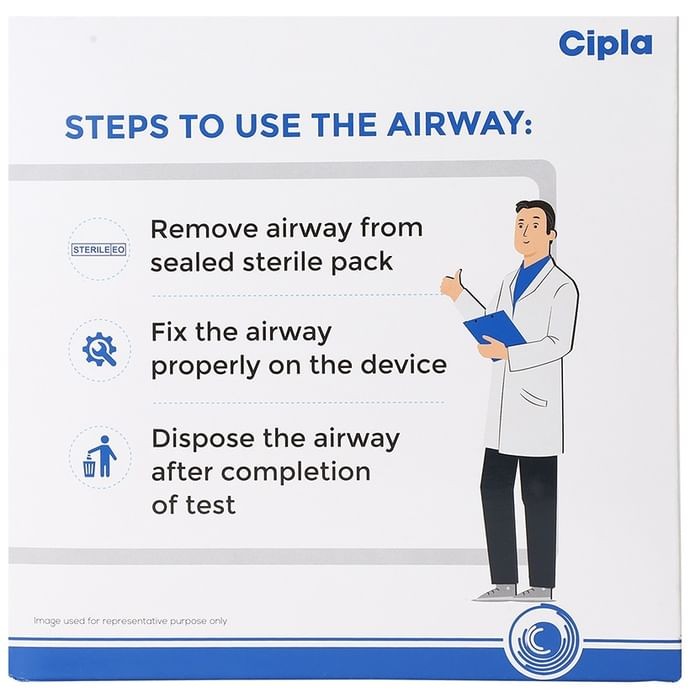 Cipla

STEPS TO USE THE AIRWAY:

STERILE EO

Remove airway from sealed sterile pack

Fix the airway properly on the device

Dispose the airway after completion of test

Image used for representative purpose only