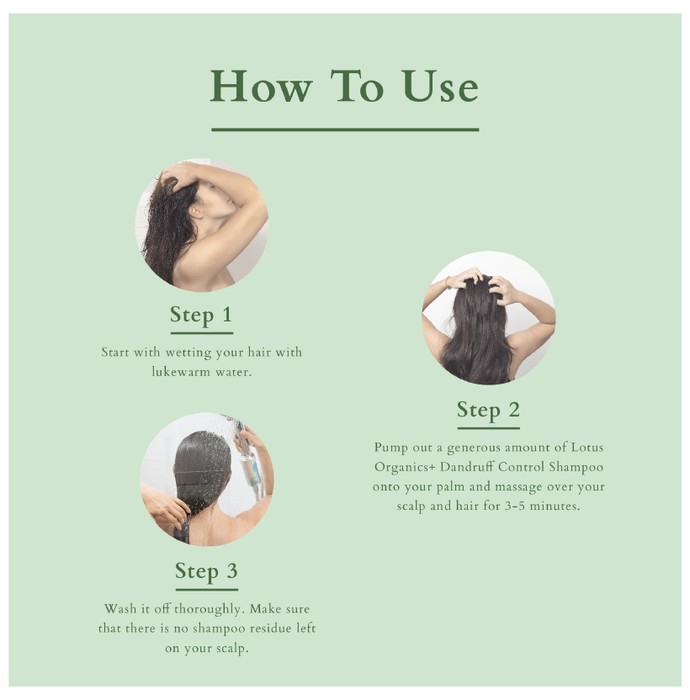 How To Use

Step 1

Start with wetting your hair with lukewarm water.

Step 2

Pump out a generous amount of Lotus Organics+ Dandruff Control Shampoo onto your palm and massage over your scalp and hair for 3-5 minutes.

Step 3

Wash it off thoroughly. Make sure that there is no shampoo residue left on your scalp.