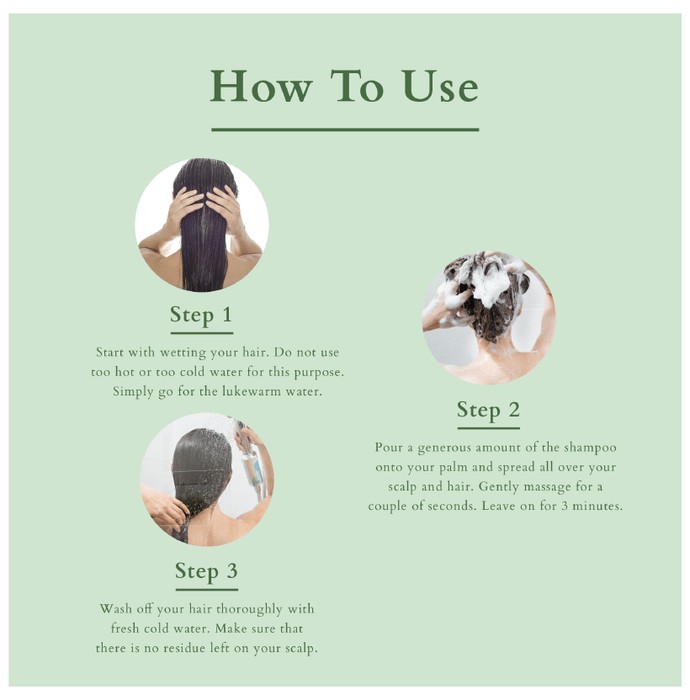 How To Use

Step 1

Start with wetting your hair. Do not use too hot or too cold water for this purpose. Simply go for the lukewarm water.

Step 2

Pour a generous amount of the shampoo onto your palm and spread all over your scalp and hair. Gently massage for a couple of seconds. Leave on for 3 minutes.

Step 3

Wash off your hair thoroughly with fresh cold water. Make sure that there is no residue left on your scalp.