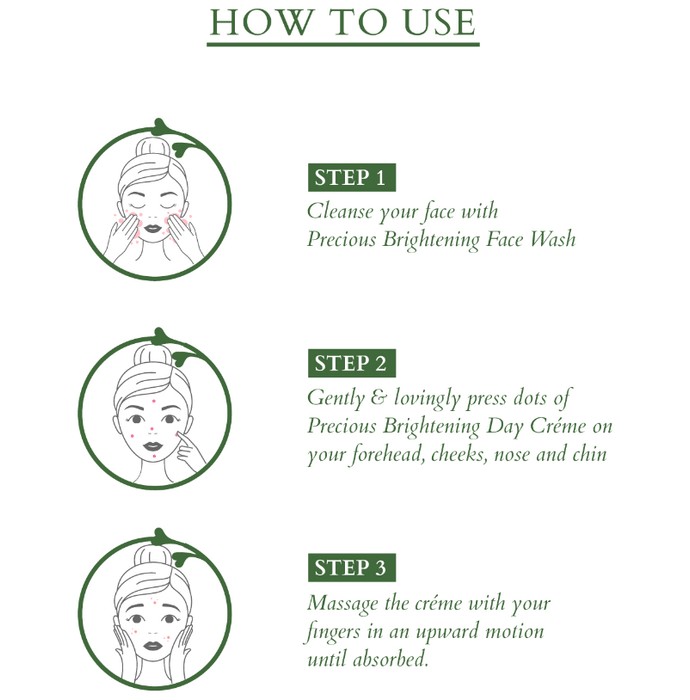 HOW TO USE

STEP 1
Cleanse your face with Precious Brightening Face Wash

STEP 2
Gently & lovingly press dots of Precious Brightening Day Créme on your forehead, cheeks, nose and chin

STEP 3
Massage the créme with your fingers in an upward motion until absorbed.