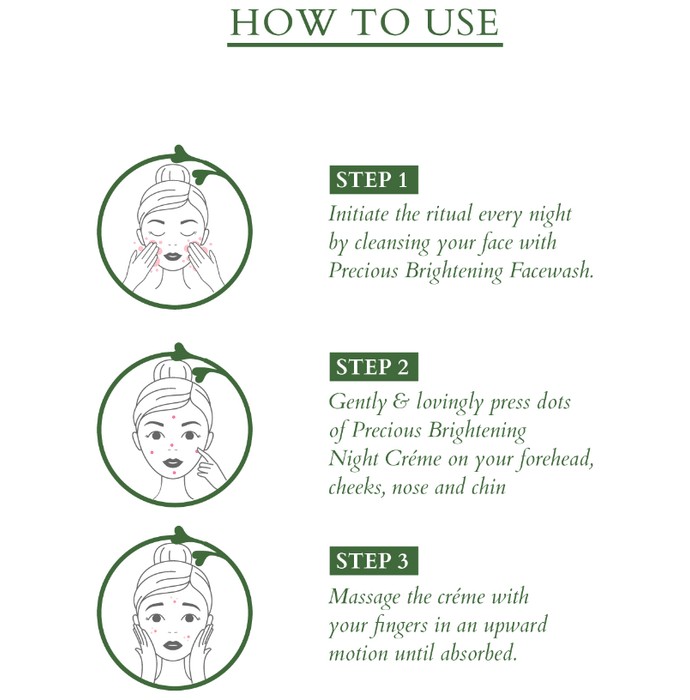 HOW TO USE

STEP 1

Initiate the ritual every night by cleansing your face with Precious Brightening Facewash.

STEP 2

Gently & lovingly press dots of Precious Brightening Night Créme on your forehead, cheeks, nose and chin

STEP 3

Massage the créme with your fingers in an upward motion until absorbed.