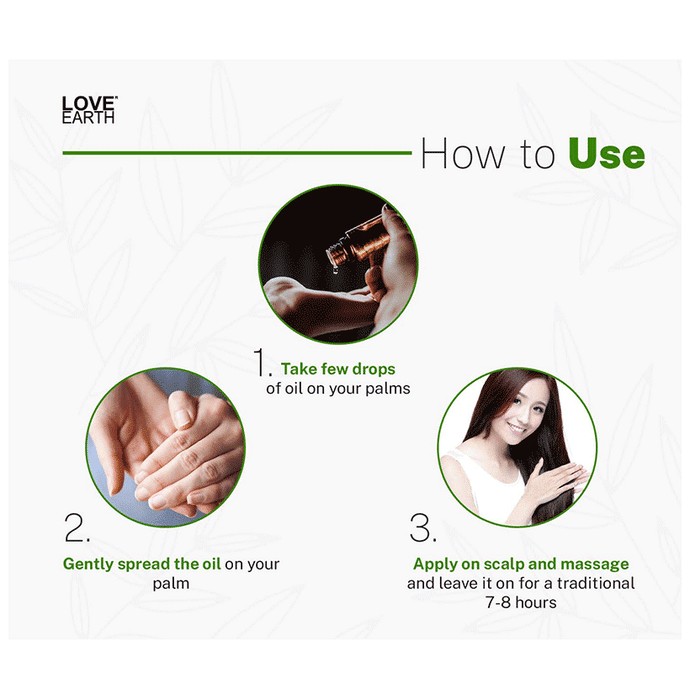 LOVE EARTH

How to Use

1. Take few drops of oil on your palms

2.

Gently spread the oil on your palm

3.

Apply on scalp and massage and leave it on for a traditional 7-8 hours